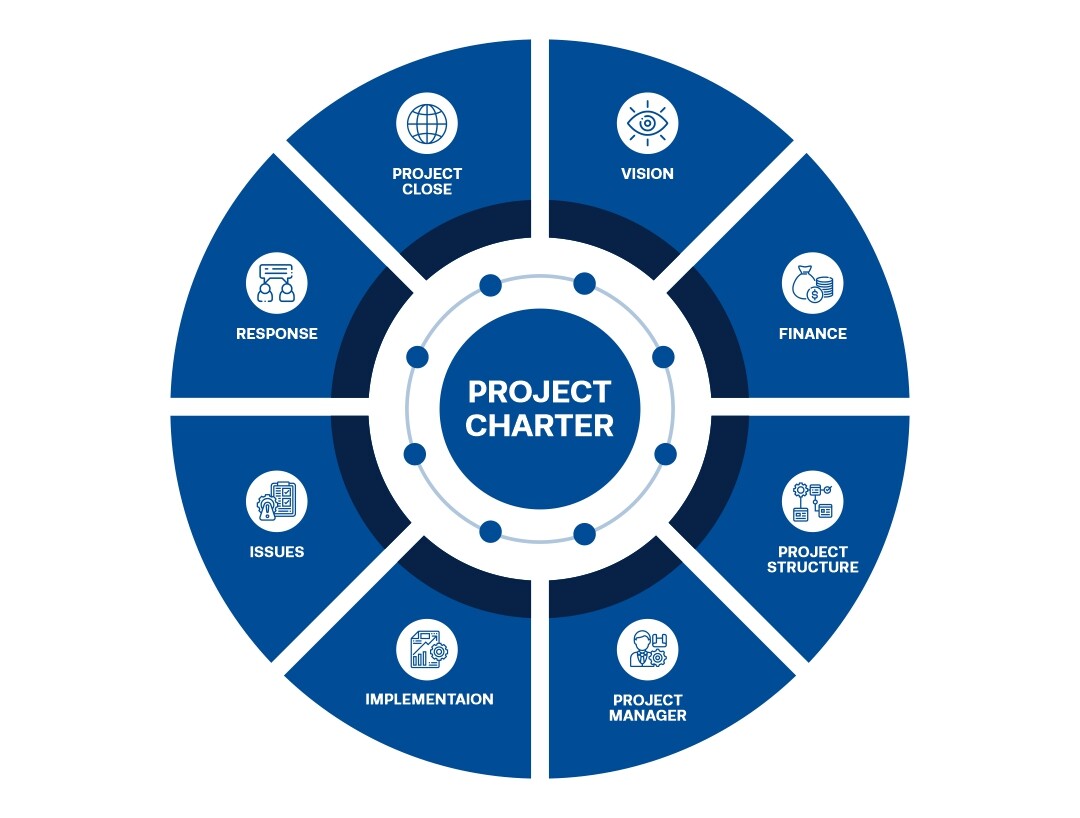 PROJECT CHARTER

VISION

FINANCE

PROJECT STRUCTURE

PROJECT MANAGER

IMPLEMENTAION

ISSUES

RESPONSE

PROJECT CLOSE